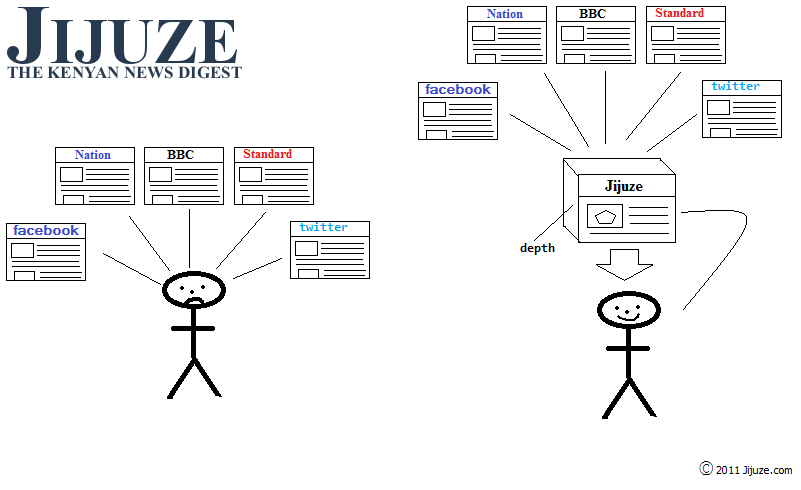 JIJUZE
THE KENYAN NEWS DIGEST

Nation
BBC
Standard
facebook
twitter

Nation
BBC
Standard
facebook
twitter

Jijuze

depth

© 2011 Jijuze.com